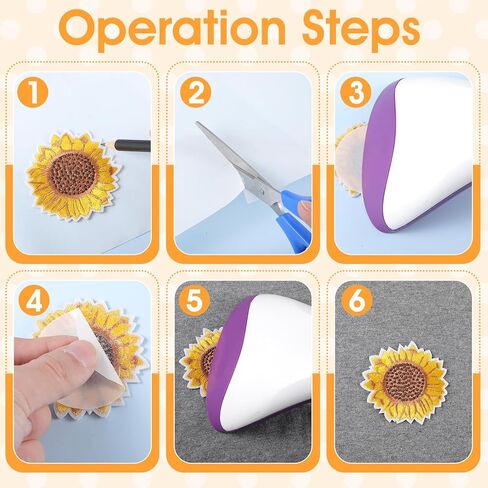 Operation Steps

1

2

3

4

5

6