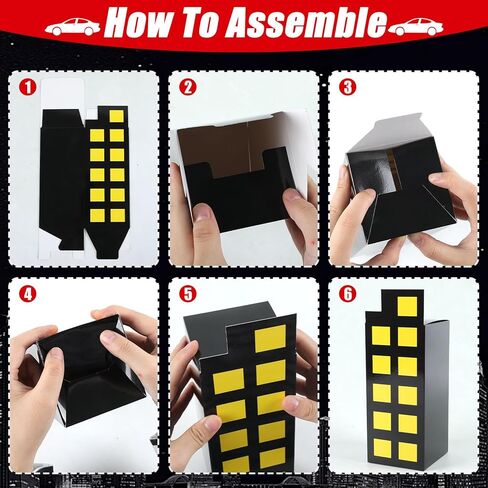 How To Assemble

1

2

3

4

5

6