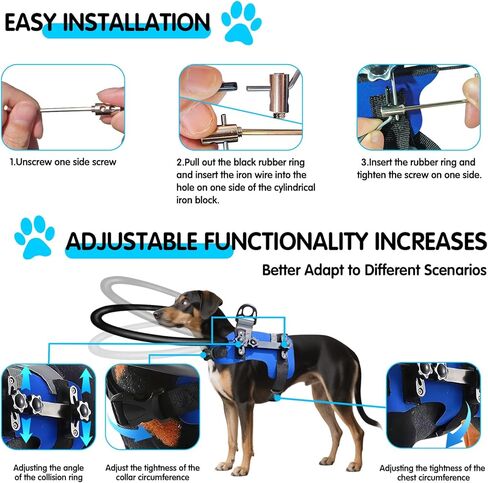 EASY INSTALLATION

1.Unscrew one side screw

2.Pull out the black rubber ring and insert the iron wire into the hole on one side of the cylindrical iron block.

3.Insert the rubber ring and tighten the screw on one side.

ADJUSTABLE FUNCTIONALITY INCREASES

Better Adapt to Different Scenarios

Adjusting the angle of the collision ring

Adjust the tightness of the collar circumference

Adjusting the tightness of the chest circumference