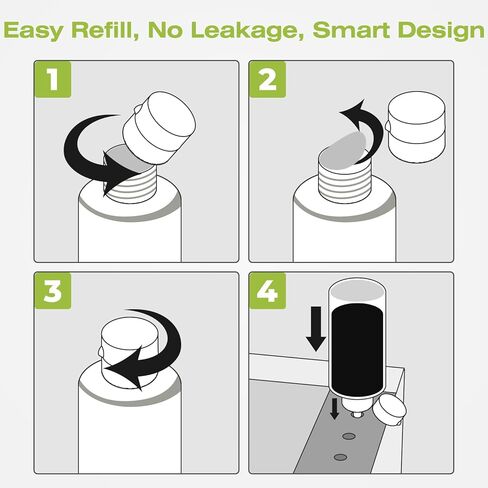 Easy Refill, No Leakage, Smart Design

1

2

3

4