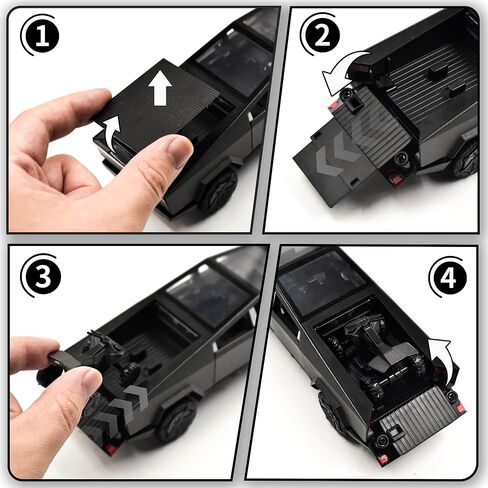 1

2

3

4