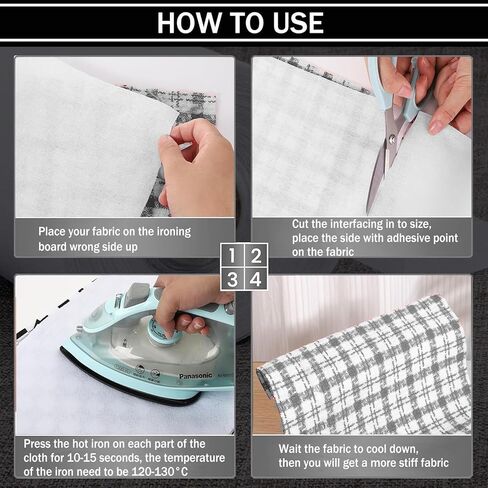 HOW TO USE

Place your fabric on the ironing board wrong side up

Cut the interfacing in to size, place the side with adhesive point on the fabric

1 2
3 4

Panasonic

Press the hot iron on each part of the cloth for 10-15 seconds, the temperature of the iron need to be 120-130°C

Wait the fabric to cool down, then you will get a more stiff fabric