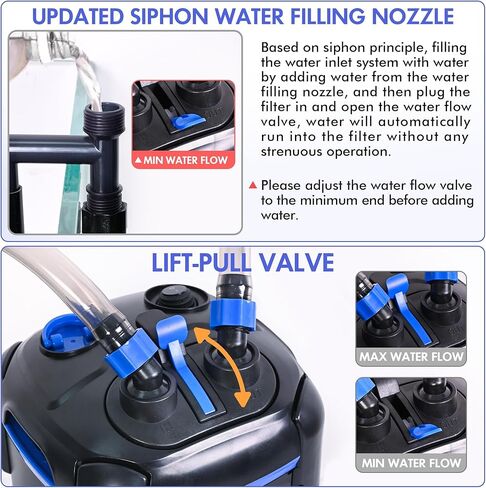 UPDATED SIPHON WATER FILLING NOZZLE

▲ MIN WATER FLOW

Based on siphon principle, filling the water inlet system with water by adding water from the water filling nozzle, and then plug the filter in and open the water flow valve, water will automatically run into the filter without any strenuous operation.

▲ Please adjust the water flow valve to the minimum end before adding water.

LIFT-PULL VALVE

MAX WATER FLOW

MIN WATER FLOW