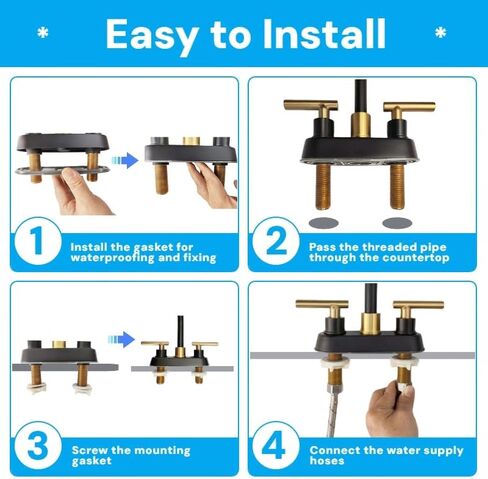 * Easy to Install *

1 Install the gasket for waterproofing and fixing

2 Pass the threaded pipe through the countertop

3 Screw the mounting gasket

4 Connect the water supply hoses