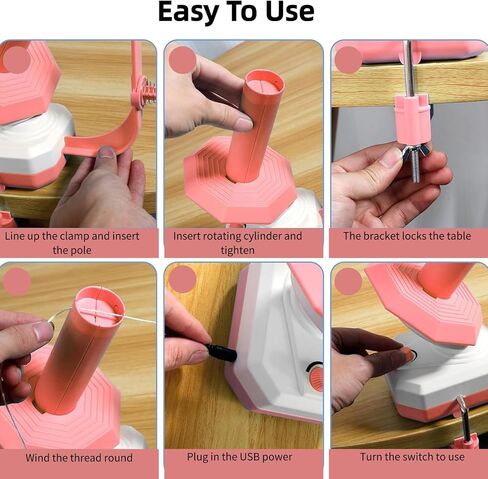 Easy To Use

Line up the clamp and insert the pole

Insert rotating cylinder and tighten

The bracket locks the table

Wind the thread round

Plug in the USB power

Turn the switch to use