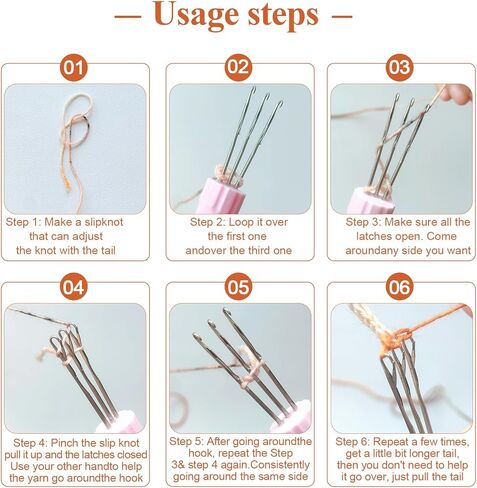 — Usage steps —

01

Step 1: Make a slipknot that can adjust the knot with the tail

02

Step 2: Loop it over the first one andover the third one

03

Step 3: Make sure all the latches open. Come aroundany side you want

04

Step 4: Pinch the slip knot pull it up and the latches closed Use your other handto help the yarn go aroundthe hook

05

Step 5: After going aroundthe hook, repeat the Step 3& step 4 again.Consistently going around the same side

06

Step 6: Repeat a few times, get a little bit longer tail, then you don't need to help it go over, just pull the tail