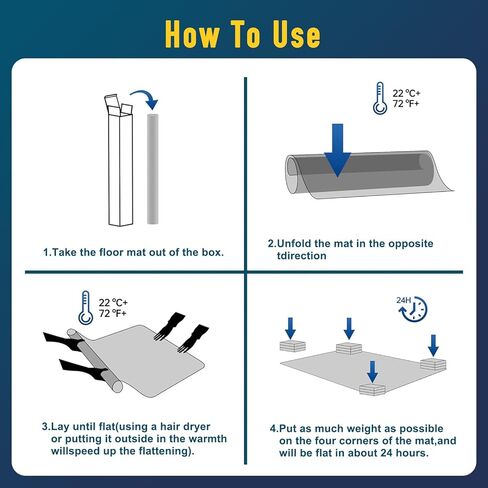 How To Use

1.Take the floor mat out of the box.

22 ℃+
72 ℉+

2.Unfold the mat in the opposite tdirection

22 ℃+
72 ℉+

3.Lay until flat(using a hair dryer or putting it outside in the warmth willspeed up the flattening).

24H

4.Put as much weight as possible on the four corners of the mat,and will be flat in about 24 hours.