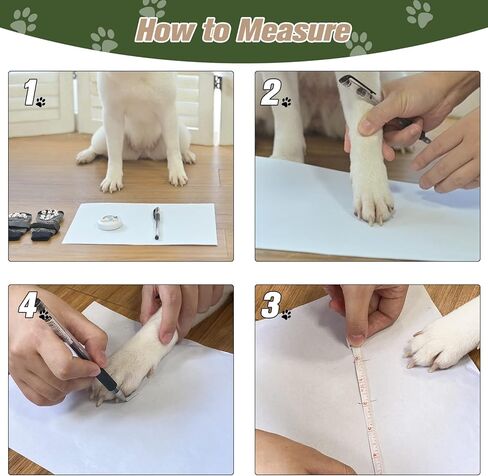 How to Measure

1

2

4

3