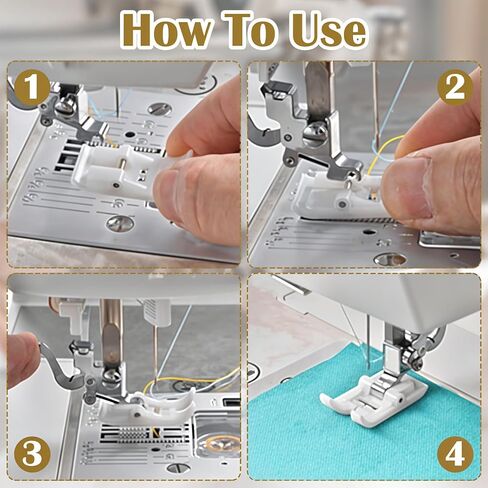 How To Use

1

2

3

4