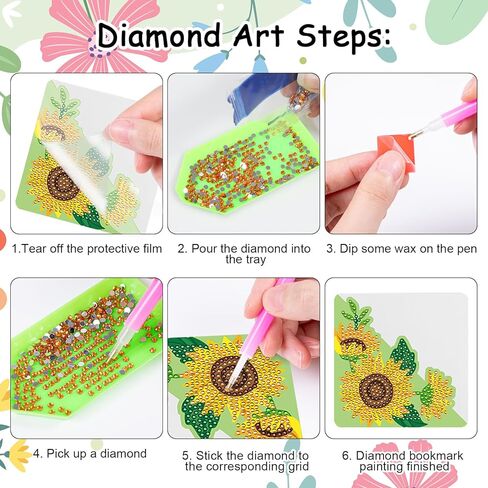 Diamond Art Steps:

1.Tear off the protective film

2. Pour the diamond into the tray

3. Dip some wax on the pen

4. Pick up a diamond

5. Stick the diamond to the corresponding grid

6. Diamond bookmark painting finished