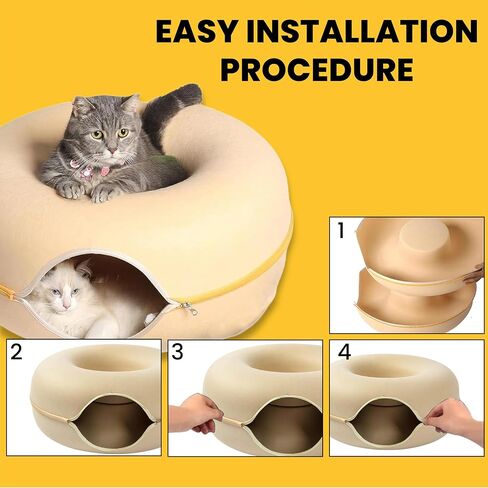 EASY INSTALLATION PROCEDURE

1

2

3

4