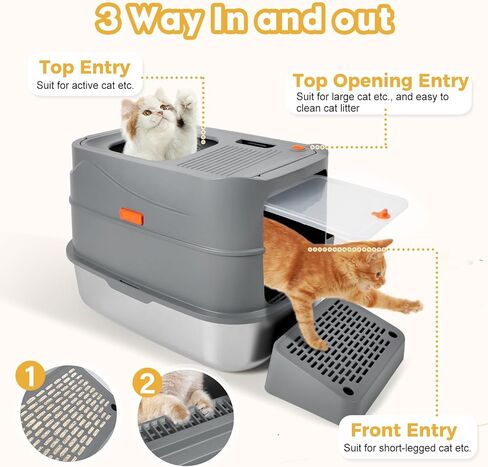 3 Way In and out

Top Entry
Suit for active cat etc.

Top Opening Entry
Suit for large cat etc., and easy to clean cat litter

1

2

Front Entry
Suit for short-legged cat etc.