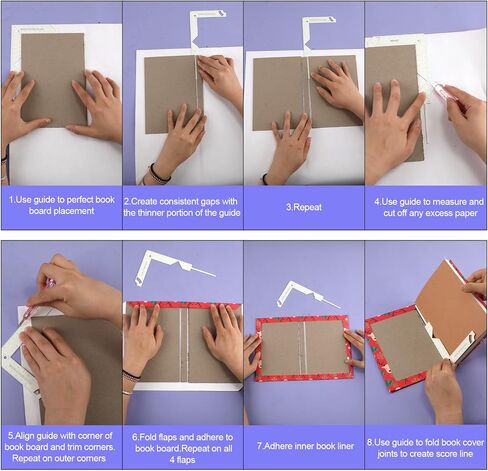 1.Use guide to perfect book board placement

2.Create consistent gaps with the thinner portion of the guide

3.Repeat

4.Use guide to measure and cut off any excess paper

5.Align guide with corner of book board and trim corners. Repeat on outer corners

6.Fold flaps and adhere to book board.Repeat on all 4 flaps

7.Adhere inner book liner

8.Use guide to fold book cover joints to create score line