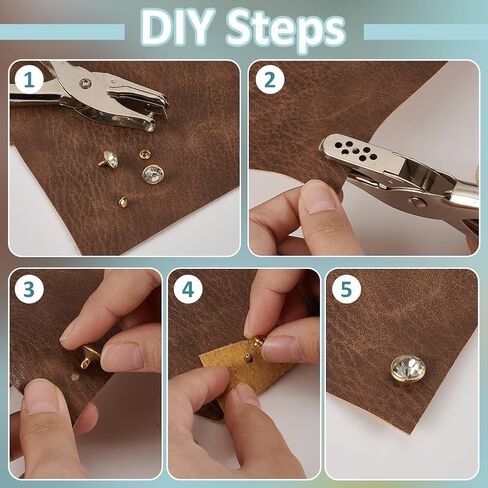 DIY Steps

1

2

3

4

5