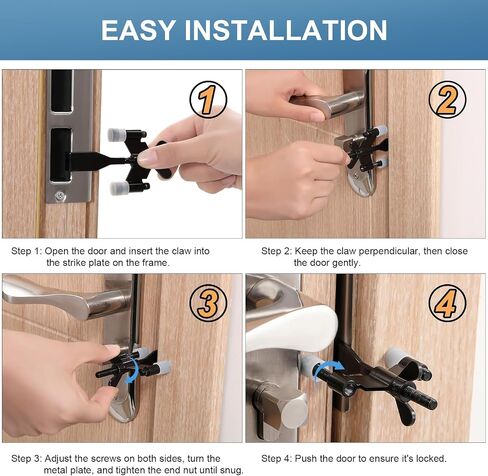 EASY INSTALLATION

1

2

Step 1: Open the door and insert the claw into the strike plate on the frame.

Step 2: Keep the claw perpendicular, then close the door gently.

3

4

Step 3: Adjust the screws on both sides, turn the metal plate, and tighten the end nut until snug.

Step 4: Push the door to ensure it's locked.