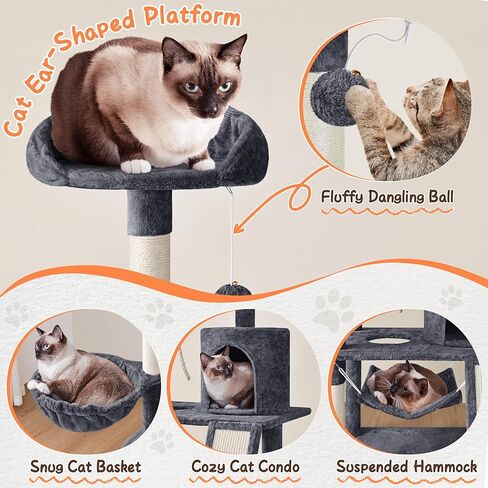 Cat Ear-Shaped Platform

Fluffy Dangling Ball

Snug Cat Basket

Cozy Cat Condo

Suspended Hammock