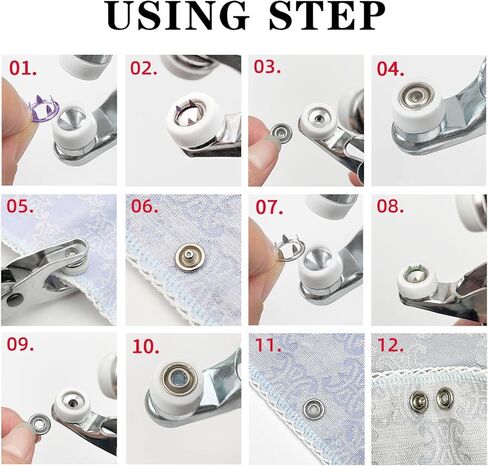 USING STEP

01.

02.

03.

04.

05.

06.

07.

08.

09.

10.

11.

12.