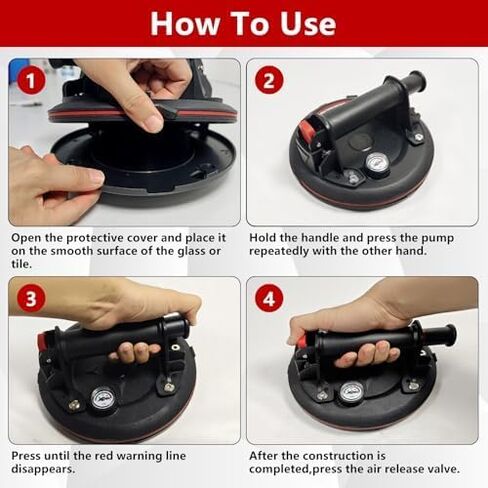 How To Use

1

Open the protective cover and place it on the smooth surface of the glass or tile.

2

Hold the handle and press the pump repeatedly with the other hand.

3

Press until the red warning line disappears.

4

After the construction is completed,press the air release valve.