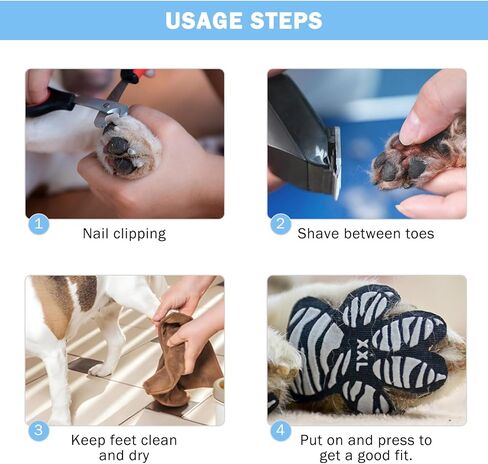 USAGE STEPS

1
Nail clipping

2
Shave between toes

3
Keep feet clean and dry

XXL

4
Put on and press to get a good fit.