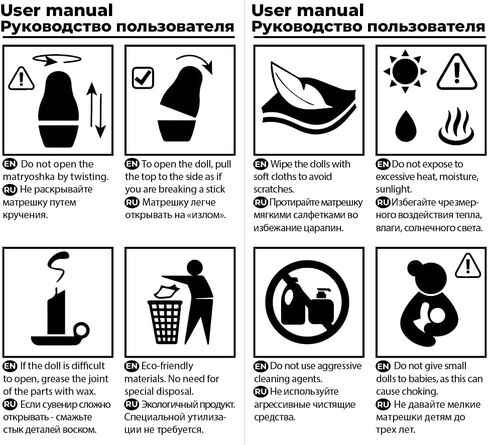 User manual
Руководство пользователя

EN Do not open the matryoshka by twisting.
RU Не раскрывайте матрешку путем кручения.

EN To open the doll, pull the top to the side as if you are breaking a stick
RU Матрешку легче открывать на «излом».

EN If the doll is difficult to open, grease the joint of the parts with wax.
RU Если сувенир сложно открывать - смажьте стык деталей воском.

EN Eco-friendly materials. No need for special disposal.
RU Экологичный продукт. Специальной утилизации не требуется.

User manual
Руководство пользователя

EN Wipe the dolls with soft cloths to avoid scratches.
RU Протирайте матрешку мягкими салфетками во избежание царапин.

EN Do not expose to excessive heat, moisture, sunlight.
RU Избегайте чрезмерного воздействия тепла, влаги, солнечного света.

EN Do not use aggressive cleaning agents.
RU Не используйте агрессивные чистящие средства.

EN Do not give small dolls to babies, as this can cause choking.
RU Не давайте мелкие матрешки детям до трех лет.