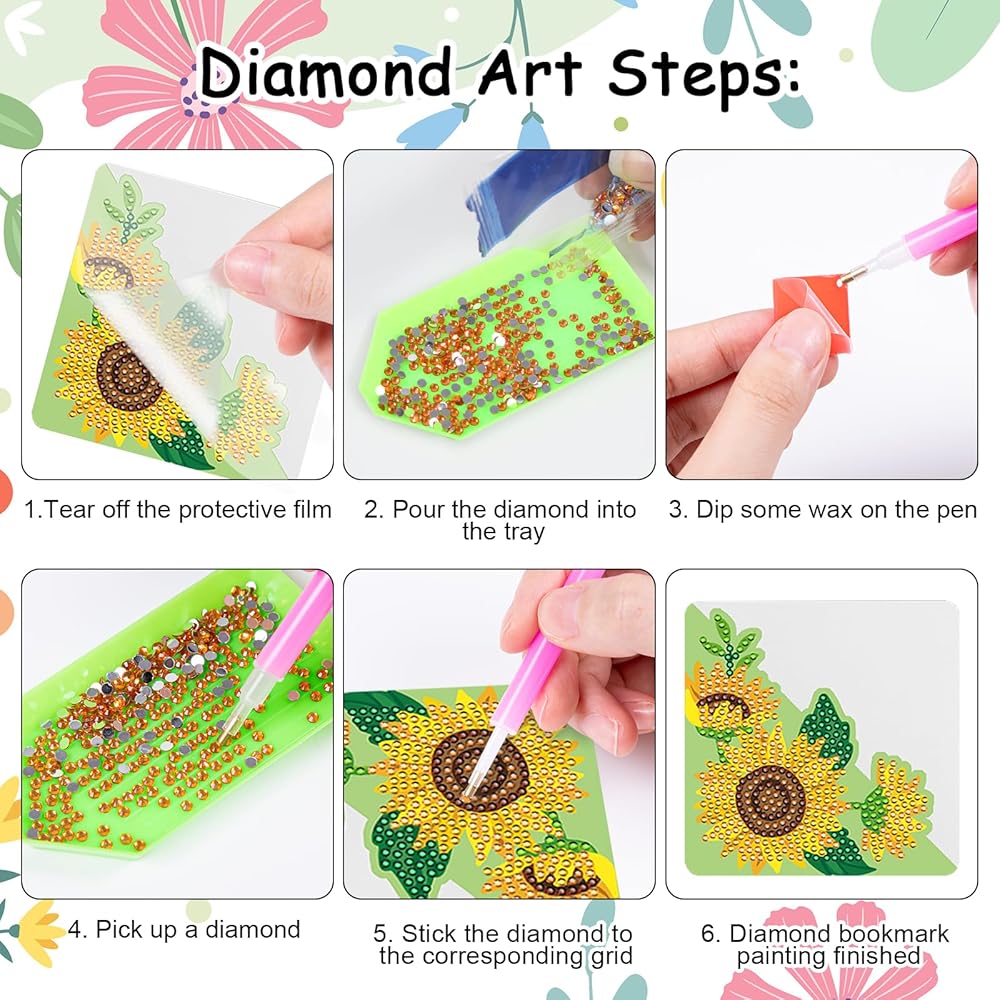 Diamond Art Steps:

1.Tear off the protective film

2. Pour the diamond into the tray

3. Dip some wax on the pen

4. Pick up a diamond

5. Stick the diamond to the corresponding grid

6. Diamond bookmark painting finished