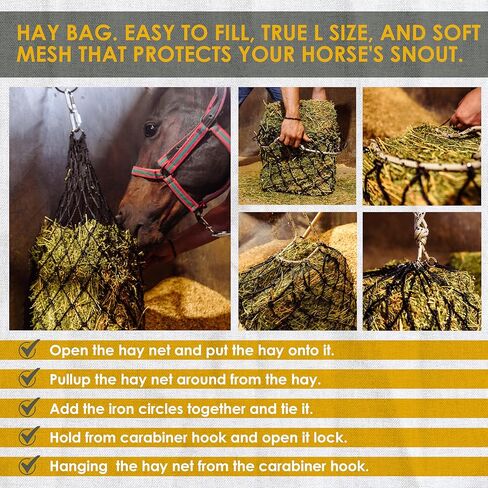 HAY BAG. EASY TO FILL, TRUE L SIZE, AND SOFT MESH THAT PROTECTS YOUR HORSE'S SNOUT.

Open the hay net and put the hay onto it.

Pullup the hay net around from the hay.

Add the iron circles together and tie it.

Hold from carabiner hook and open it lock.

Hanging the hay net from the carabiner hook.