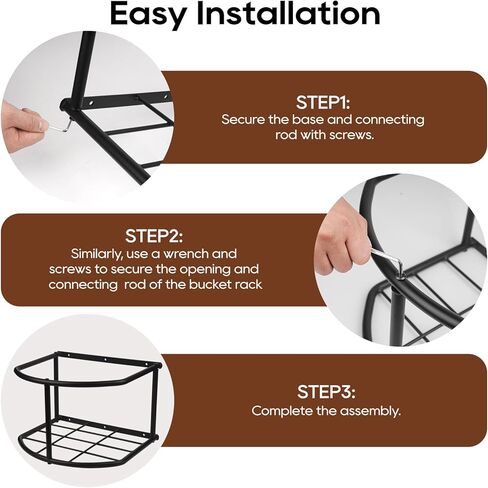 Easy Installation

STEP1:
Secure the base and connecting rod with screws.

STEP2:
Similarly, use a wrench and screws to secure the opening and connecting  rod of the bucket rack

STEP3:
Complete the assembly.