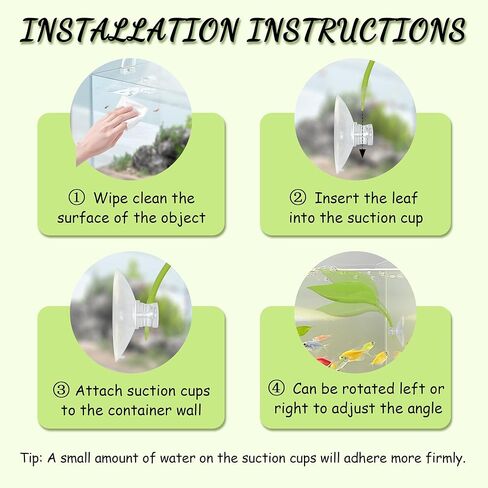 INSTALLATION INSTRUCTIONS

① Wipe clean the surface of the object

② Insert the leaf into the suction cup

③ Attach suction cups to the container wall

④ Can be rotated left or right to adjust the angle

Tip: A small amount of water on the suction cups will adhere more firmly.