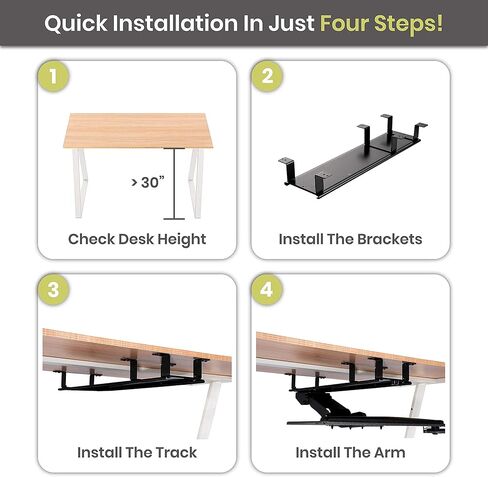 Quick Installation In Just Four Steps!

1

> 30"

Check Desk Height

2

Install The Brackets

3

Install The Track

4

Install The Arm