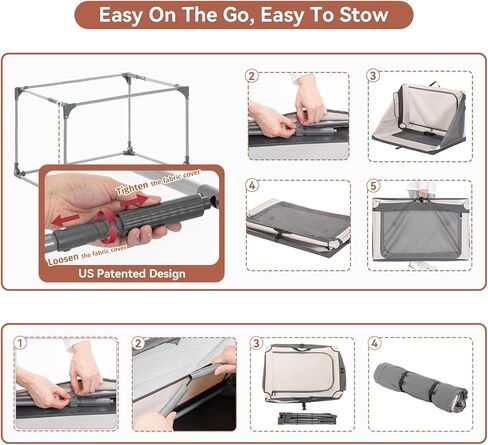 Easy On The Go, Easy To Stow

Tighten the fabric cover

Loosen the fabric cover

US Patented Design

2

3

4

5

1

2

3

4