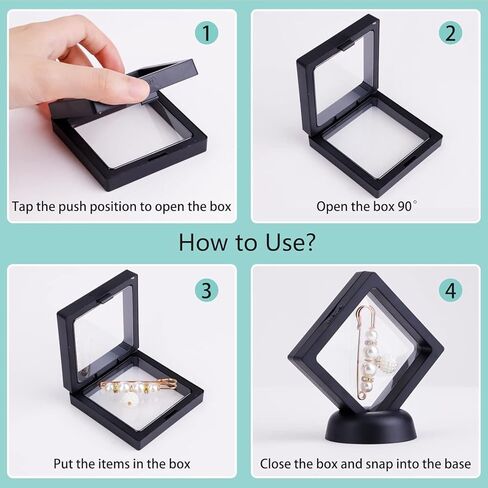 1

Tap the push position to open the box

2

Open the box 90°

How to Use?

3

Put the items in the box

4

Close the box and snap into the base