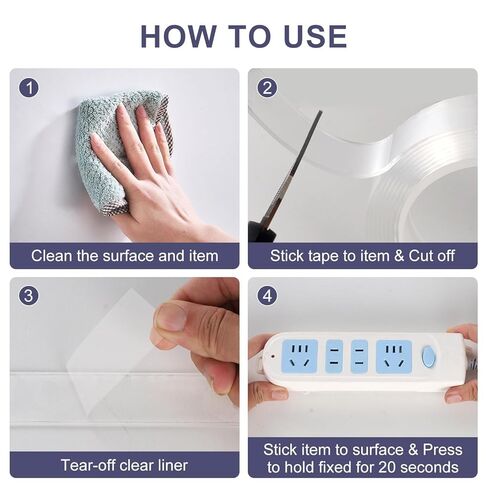 HOW TO USE

1

Clean the surface and item

2

Stick tape to item & Cut off

3

Tear-off clear liner

4

Stick item to surface & Press to hold fixed for 20 seconds