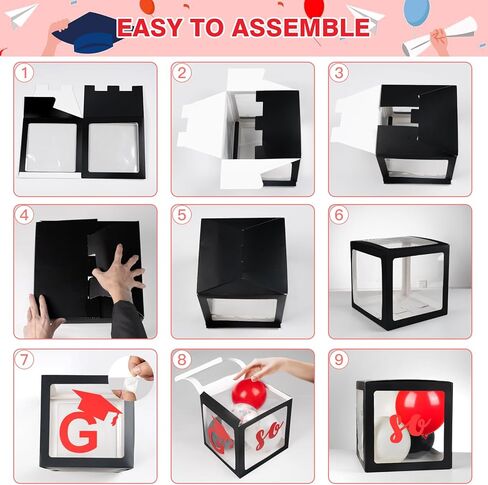 EASY TO ASSEMBLE

1

2

3

4

5

6

7

G

8

so

9

so