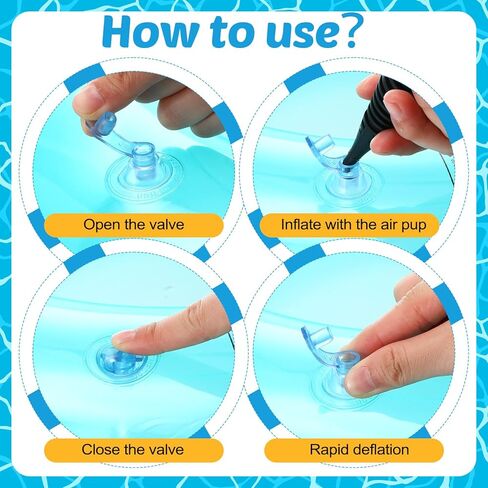 How to use?

Open the valve

Inflate with the air pup

Close the valve

Rapid deflation