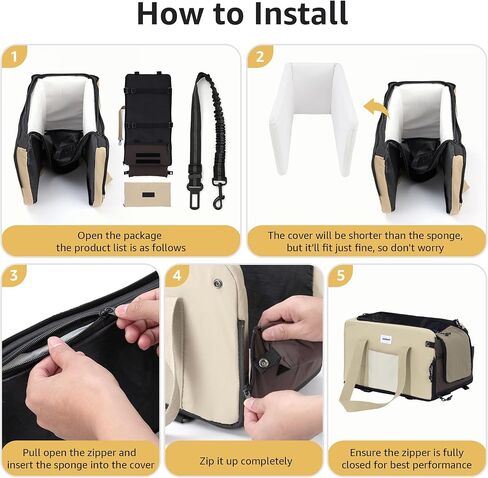 How to Install

1

Open the package
the product list is as follows

2

The cover will be shorter than the sponge,
but it'll fit just fine, so don't worry

3

Pull open the zipper and
insert the sponge into the cover

4

Zip it up completely

5

Ensure the zipper is fully
closed for best performance