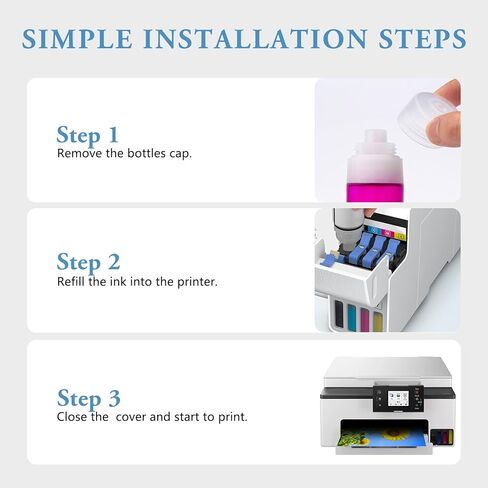 SIMPLE INSTALLATION STEPS

Step 1
Remove the bottles cap.

Step 2
Refill the ink into the printer.

Step 3
Close the  cover and start to print.