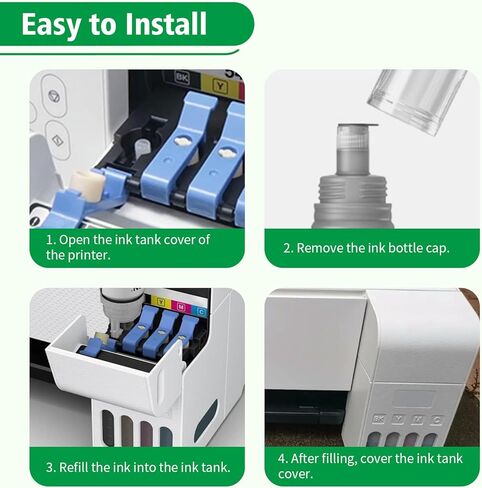 Easy to Install

BK Y

1. Open the ink tank cover of the printer.

2. Remove the ink bottle cap.

Y M C

3. Refill the ink into the ink tank.

BK Y M C

4. After filling, cover the ink tank cover.