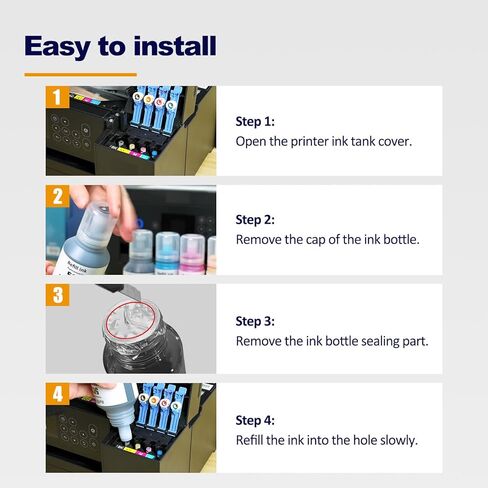 Easy to install

1

Step 1:
Open the printer ink tank cover.

2

Refill ink

Step 2:
Remove the cap of the ink bottle.

3

Step 3:
Remove the ink bottle sealing part.

4

Step 4:
Refill the ink into the hole slowly.