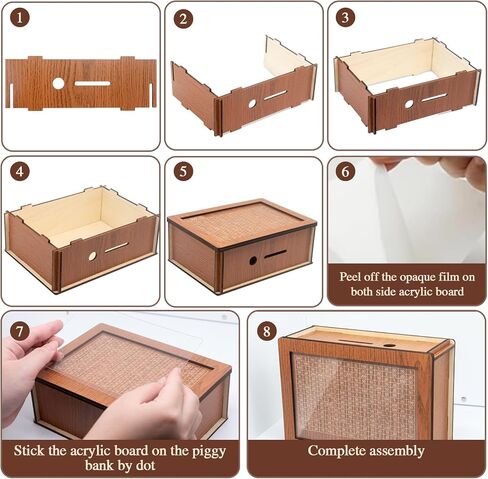 1

2

3

4

5

6

Peel off the opaque film on both side acrylic board

7

Stick the acrylic board on the piggy bank by dot

8

Complete assembly