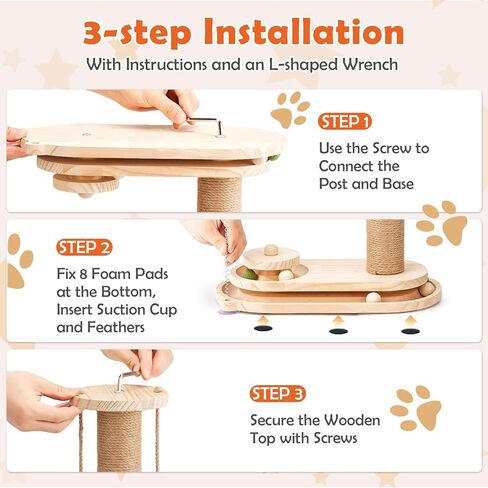 3-step Installation
With Instructions and an L-shaped Wrench

STEP 1
Use the Screw to Connect the Post and Base

STEP 2
Fix 8 Foam Pads at the Bottom, Insert Suction Cup and Feathers

STEP 3
Secure the Wooden Top with Screws