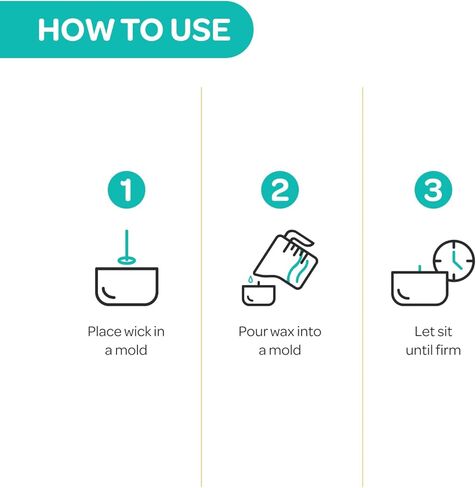 HOW TO USE

1

Place wick in a mold

2

Pour wax into a mold

3

Let sit until firm