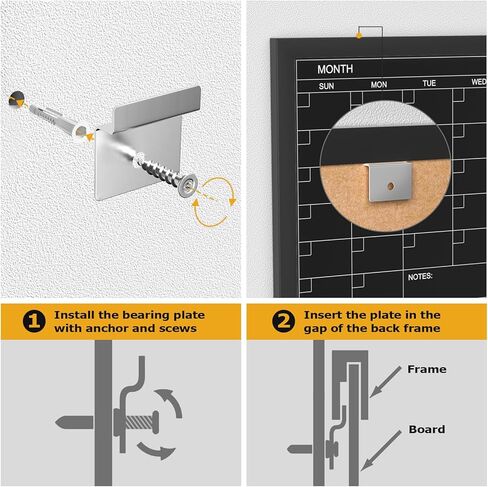 MONTH

SUN MON TUE WED

NOTES:

1 Install the bearing plate with anchor and scews

2 Insert the plate in the gap of the back frame

Frame

Board