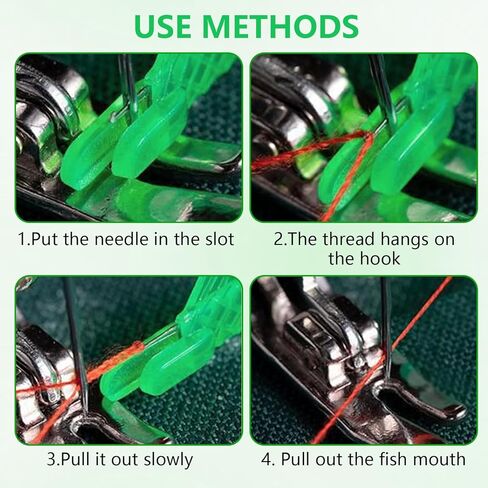 USE METHODS

1.Put the needle in the slot

2.The thread hangs on the hook

3.Pull it out slowly

4. Pull out the fish mouth