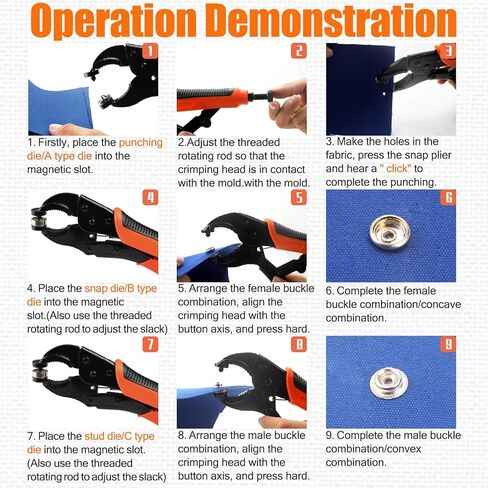 Operation Demonstration

1

1. Firstly, place the punching die/A type die into the magnetic slot.

2

2.Adjust the threaded rotating rod so that the crimping head is in contact with the mold.with the mold.

3

3. Make the holes in the fabric, press the snap plier and hear a " click" to complete the punching.

4

4. Place the snap die/B type die into the magnetic slot.(Also use the threaded rotating rod to adjust the slack)

5

5. Arrange the female buckle combination, align the crimping head with the button axis, and press hard.

6

6. Complete the female buckle combination/concave combination.

7

7. Place the stud die/C type die into the magnetic slot. (Also use the threaded rotating rod to adjust the slack)

8

8. Arrange the male buckle combination, align the crimping head with the button axis, and press hard.

9

9. Complete the male buckle combination/convex combination.