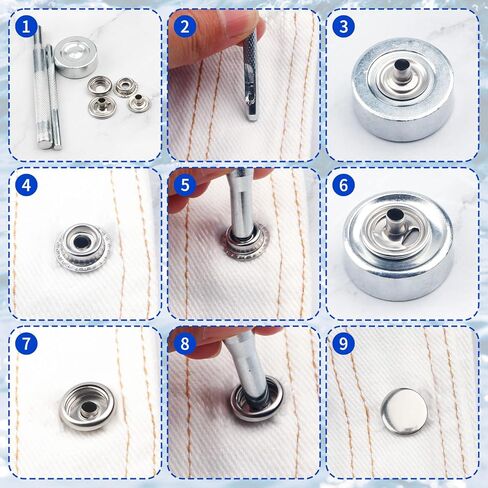 1
2
3
4
5
6
7
8
9