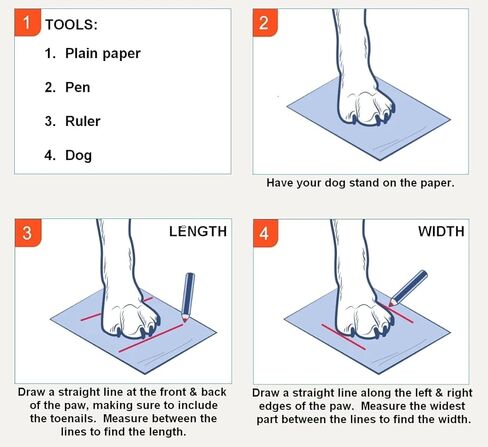 1 TOOLS:

1. Plain paper

2. Pen

3. Ruler

4. Dog

2

Have your dog stand on the paper.

3 LENGTH

Draw a straight line at the front & back of the paw, making sure to include the toenails. Measure between the lines to find the length.

4 WIDTH

Draw a straight line along the left & right edges of the paw. Measure the widest part between the lines to find the width.