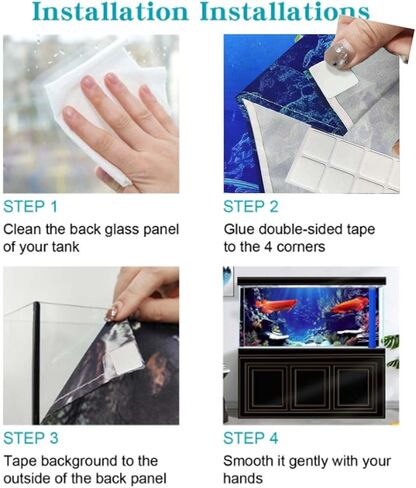 Installation Installations

STEP 1

Clean the back glass panel of your tank

STEP 2

Glue double-sided tape to the 4 corners

STEP 3

Tape background to the outside of the back panel

STEP 4

Smooth it gently with your hands