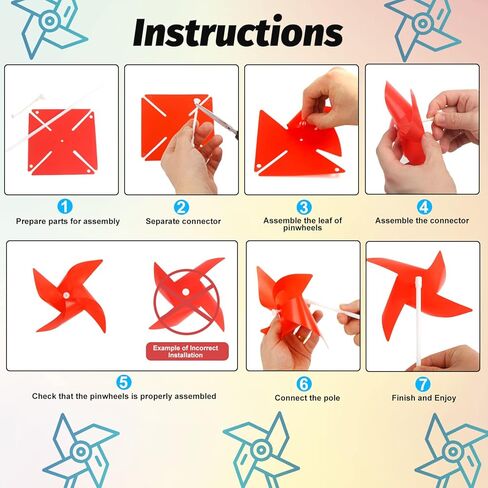 Instructions

1
Prepare parts for assembly

2
Separate connector

3
Assemble the leaf of pinwheels

4
Assemble the connector

Example of Incorrect Installation

5
Check that the pinwheels is properly assembled

6
Connect the pole

7
Finish and Enjoy