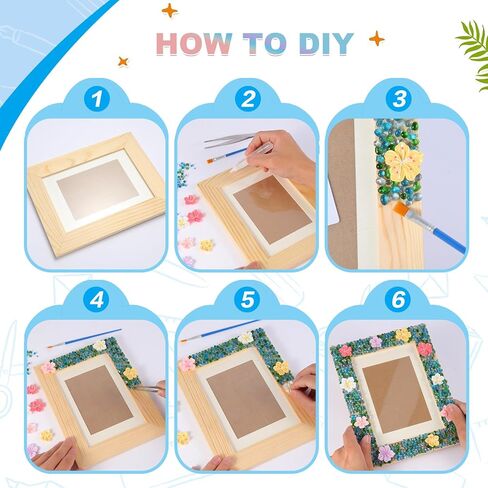 HOW TO DIY

1

2

3

4

5

6