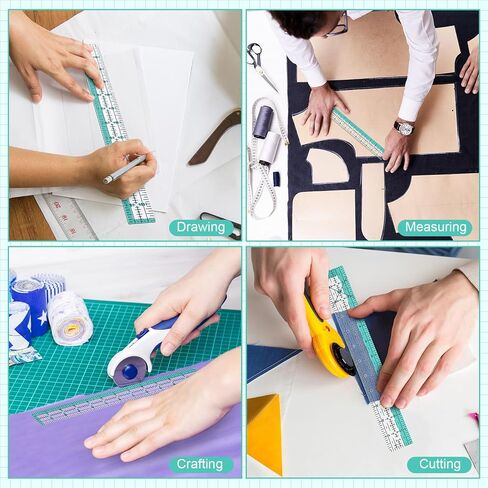 Drawing

Measuring

Crafting

Cutting